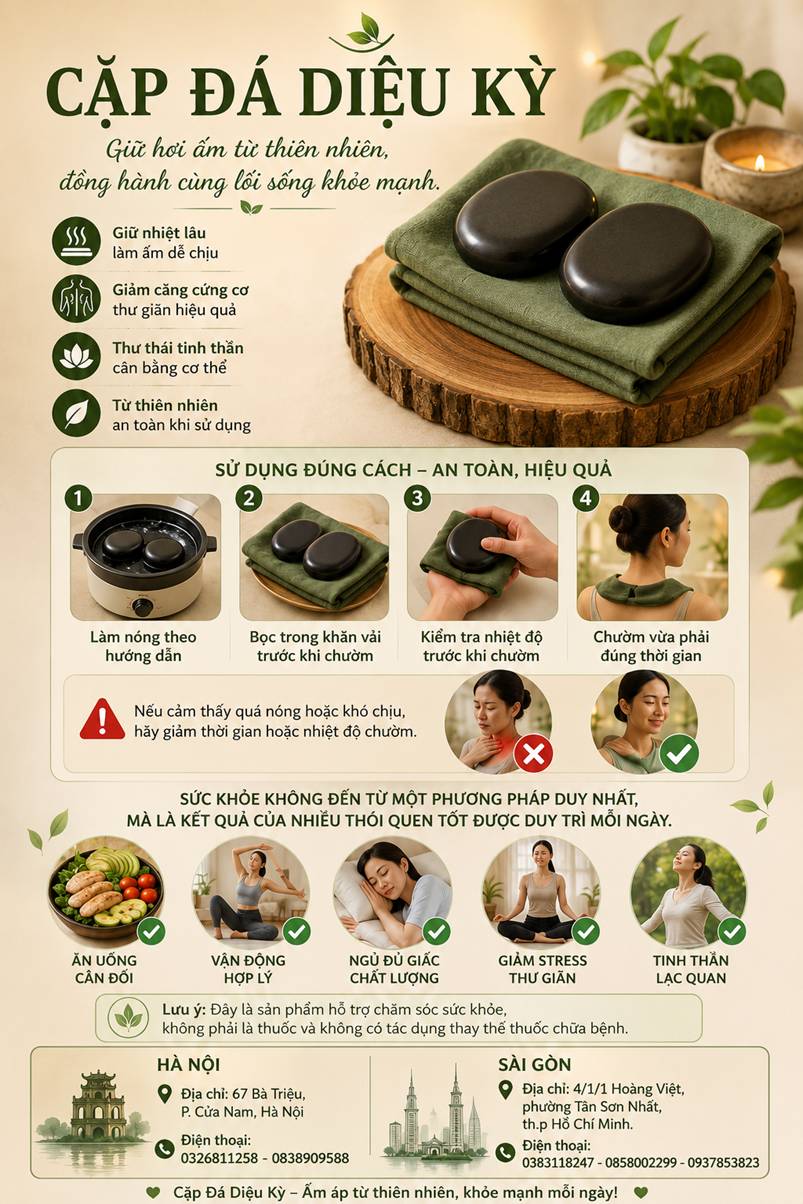 CẶP ĐÁ DIỆU KỲ

Giữ hơi ấm từ thiên nhiên, đồng hành cùng lối sống khỏe mạnh.

Giữ nhiệt lâu
làm ấm dễ chịu

Giảm căng cứng cơ
thư giãn hiệu quả

Thư thái tinh thần
cân bằng cơ thể

Từ thiên nhiên
an toàn khi sử dụng

SỬ DỤNG ĐÚNG CÁCH – AN TOÀN, HIỆU QUẢ

1
Làm nóng theo hướng dẫn

2
Bọc trong khăn vải trước khi chườm

3
Kiểm tra nhiệt độ trước khi chườm

4
Chườm vừa phải đúng thời gian

Nếu cảm thấy quá nóng hoặc khó chịu, hãy giảm thời gian hoặc nhiệt độ chườm.

SỨC KHỎE KHÔNG ĐẾN TỪ MỘT PHƯƠNG PHÁP DUY NHẤT, MÀ LÀ KẾT QUẢ CỦA NHIỀU THÓI QUEN TỐT ĐƯỢC DUY TRÌ MỖI NGÀY.

ĂN UỐNG CÂN ĐỐI

VẬN ĐỘNG HỢP LÝ

NGỦ ĐỦ GIẤC CHẤT LƯỢNG

GIẢM STRESS THƯ GIÃN

TINH THẦN LẠC QUAN

Lưu ý: Đây là sản phẩm hỗ trợ chăm sóc sức khỏe, không phải là thuốc và không có tác dụng thay thế thuốc chữa bệnh.

HÀ NỘI
Địa chỉ: 67 Bà Triệu,
P. Cửa Nam, Hà Nội
Điện thoại:
0326811258 - 0838909588

SÀI GÒN
Địa chỉ: 4/1/1 Hoàng Việt,
phường Tân Sơn Nhất,
th.p Hồ Chí Minh.
Điện thoại:
0383118247 - 0858002299 - 0937853823

Cặp Đá Diệu Kỳ – Ấm áp từ thiên nhiên, khỏe mạnh mỗi ngày!